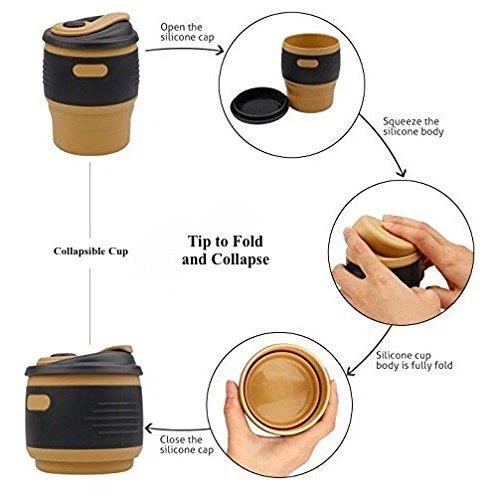 Open the silicone cap

Squeeze the silicone body

Collapsible Cup

Tip to Fold and Collapse

Silicone cup body is fully fold

Close the silicone cap